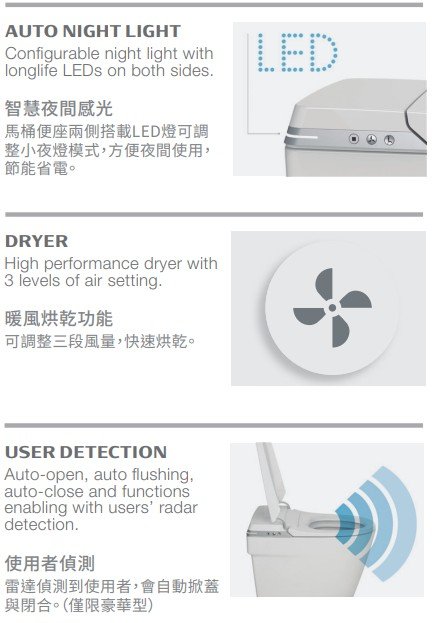 AUTO NIGHT LIGHT
Configurable night light with longlife LEDs on both sides.

智慧夜間感光
馬桶便座兩側搭載LED燈可調整小夜燈模式，方便夜間使用，節能省電。

LED

DRYER
High performance dryer with 3 levels of air setting.

暖風烘乾功能
可調整三段風量，快速烘乾。

USER DETECTION
Auto-open, auto flushing, auto-close and functions enabling with users' radar detection.

使用者偵測
雷達偵測到使用者，會自動掀蓋與閉合。(僅限豪華型)