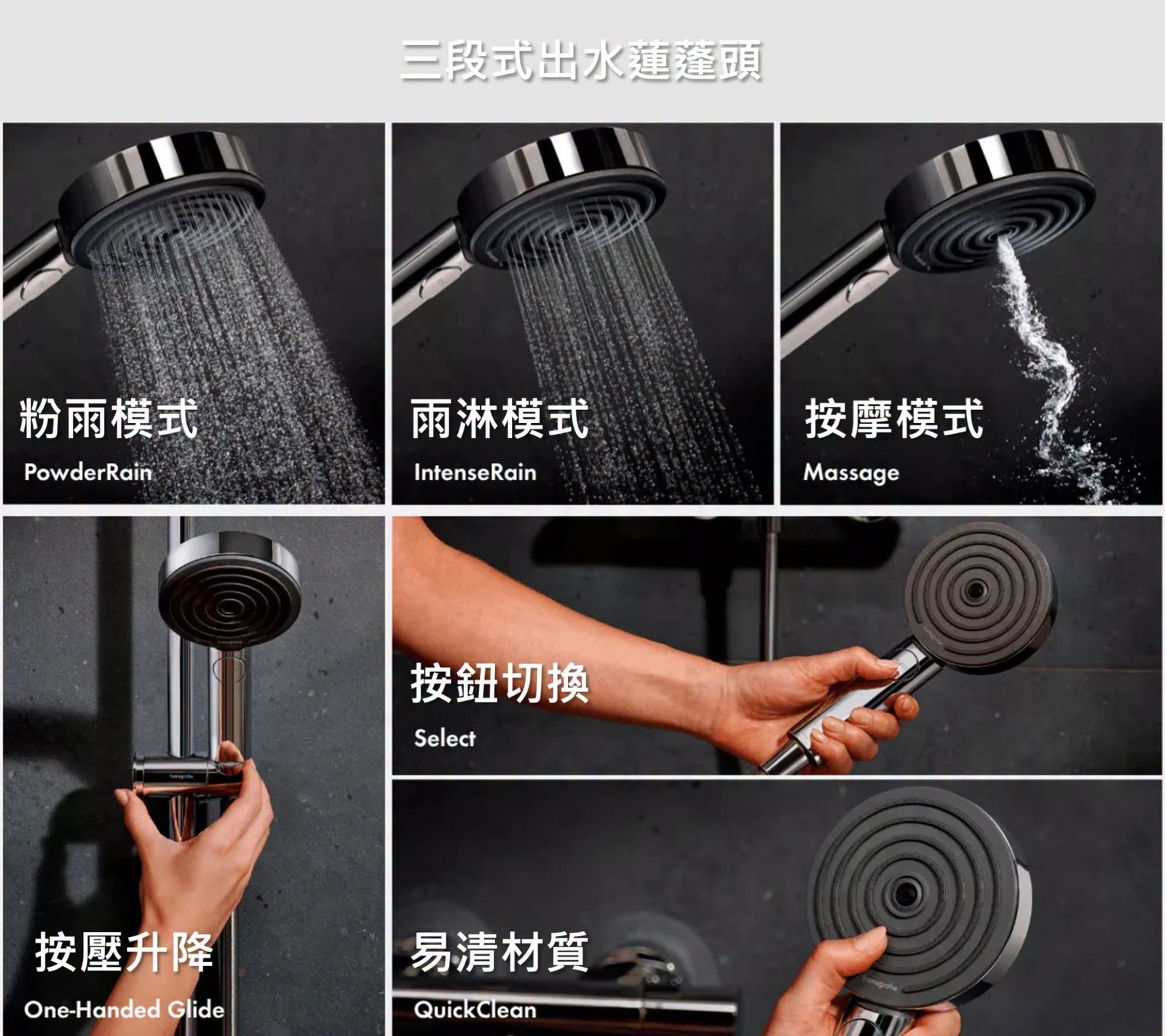 三段式出水蓮蓬頭

粉雨模式
PowderRain

雨淋模式
IntenseRain

按摩模式
Massage

按壓升降
One-Handed Glide

按鈕切換
Select

易清材質
QuickClean