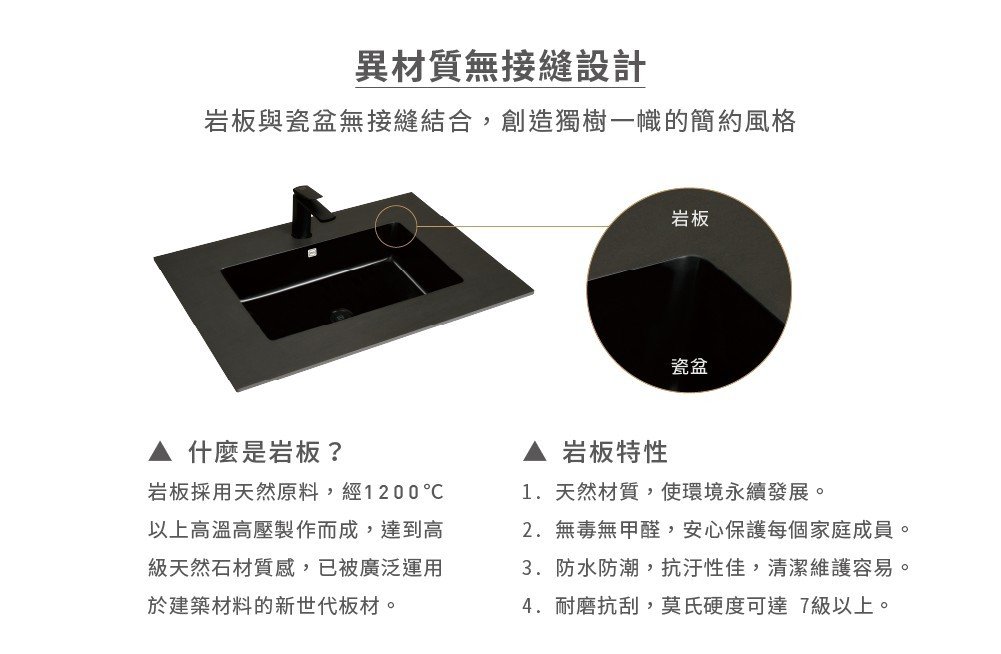 異材質無接縫設計

岩板與瓷盆無接縫結合，創造獨樹一幟的簡約風格

岩板

瓷盆

▲ 什麼是岩板？

岩板採用天然原料，經1200°C以上高溫高壓製作而成，達到高級天然石材質感，已被廣泛運用於建築材料的新世代板材。

▲ 岩板特性

1. 天然材質，使環境永續發展。
2. 無毒無甲醛，安心保護每個家庭成員。
3. 防水防潮，抗汙性佳，清潔維護容易。
4. 耐磨抗刮，莫氏硬度可達 7級以上。